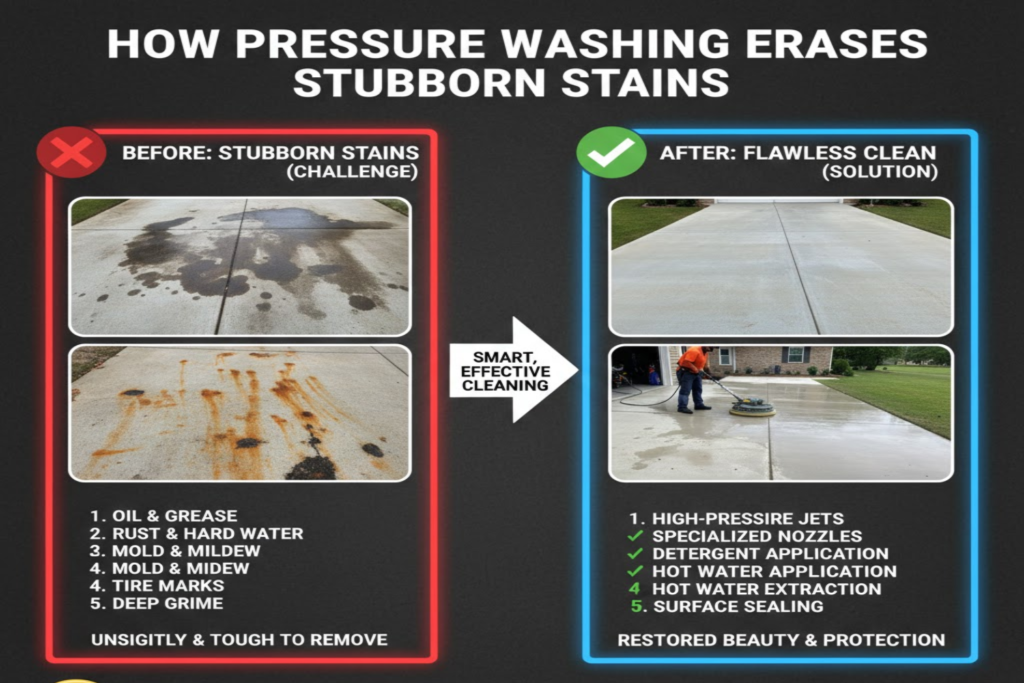 HOW PRESSURE WASHING ERASES STUBBORN STAINS

BEFORE: STUBBORN STAINS (CHALLENGE)

1. OIL & GREASE
2. RUST & HARD WATER
3. MOLD & MILDEW
3. MOLD & MIDEW
4. TIRE MARKS
5. DEEP GRIME

UNSIGITLY & TOUGH TO REMOVE

SMART, EFFECTIVE CLEANING

AFTER: FLAWLESS CLEAN (SOLUTION)

1. HIGH-PRESSIRE JETS
✓ SPECIALIZED NOZZLES
✓ DETERGENT APPLICATION
✓ HOT WATER APPLICATION
4 HOT WATER EXTRACTION
5. SURFACE SEALING

RESTORED BEAUTY & PROTECTION