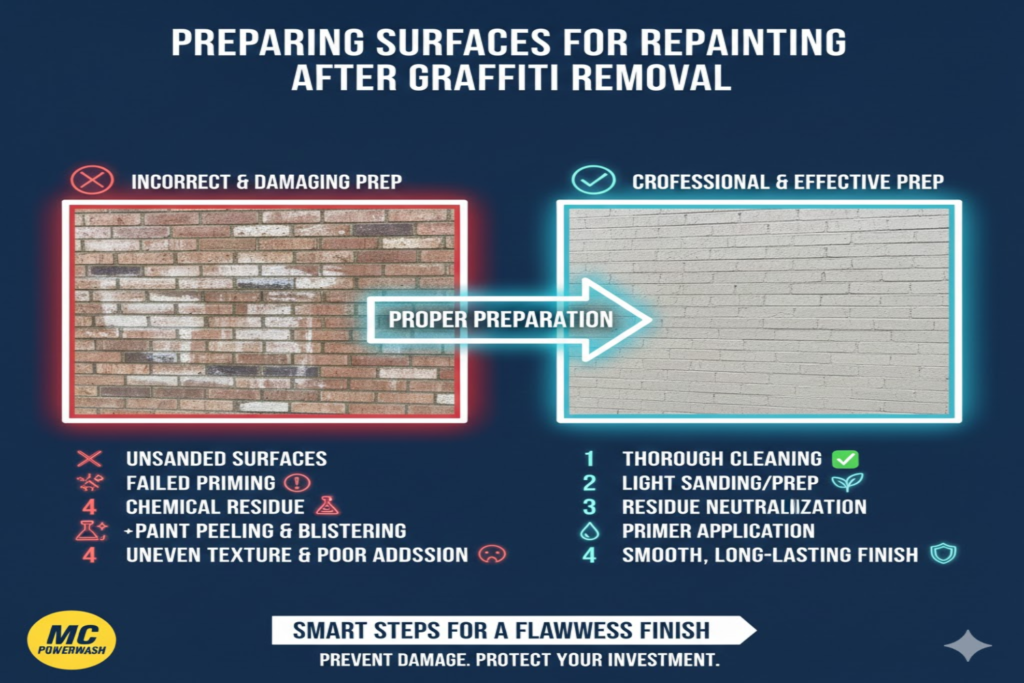 PREPARING SURFACES FOR REPAINTING AFTER GRAFFITI REMOVAL

INCORRECT & DAMAGING PREP

CROFESSIONAL & EFFECTIVE PREP

PROPER PREPARATION

UNSANDED SURFACES
FAILED PRIMING
4 CHEMICAL RESIDUE
+PAINT PEELING & BLISTERING
4 UNEVEN TEXTURE & POOR ADDSSION

1 THOROUGH CLEANING
2 LIGHT SANDING/PREP
3 RESIDUE NEUTRALIIZATION
PRIMER APPLICATION
4 SMOOTH, LONG-LASTING FINISH

MC POWERWASH

SMART STEPS FOR A FLAWWESS FINISH
PREVENT DAMAGE. PROTECT YOUR INVESTMENT.