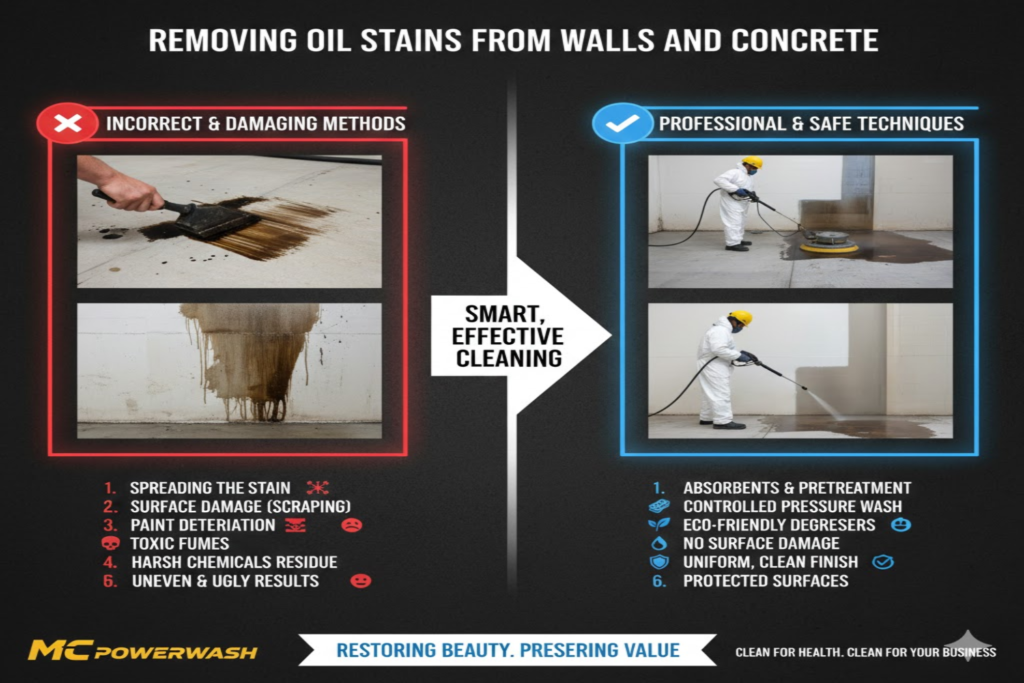 REMOVING OIL STAINS FROM WALLS AND CONCRETE

INCORRECT & DAMAGING METHODS

1. SPREADING THE STAIN
2. SURFACE DAMAGE (SCRAPING)
3. PAINT DETERIATION
TOXIC FUMES
4. HARSH CHEMICALS RESIDUE
6. UNEVEN & UGLY RESULTS

SMART, EFFECTIVE CLEANING

PROFESSIONAL & SAFE TECHNIQUES

1. ABSORBENTS & PRETREATMENT
CONTROLLED PRESSURE WASH
ECO-FRIENDLY DEGRESERS
NO SURFACE DAMAGE
UNIFORM, CLEAN FINISH
6. PROTECTED SURFACES

MC POWERWASH

RESTORING BEAUTY. PRESERING VALUE

CLEAN FOR HEALTH. CLEAN FOR YOUR BUSINESS